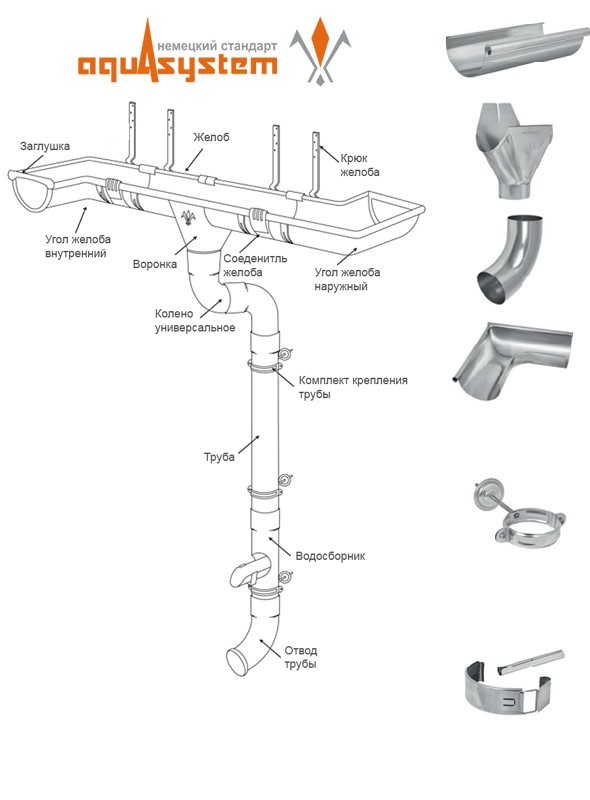 немецкий стандарт
aquAsystem

Заглушка

Желоб

Крюк желоба

Угол желоба внутренний

Воронка

Соеденитль желоба

Угол желоба наружный

Колено универсальное

Комплект крепления трубы

Труба

Водосборник

Отвод трубы